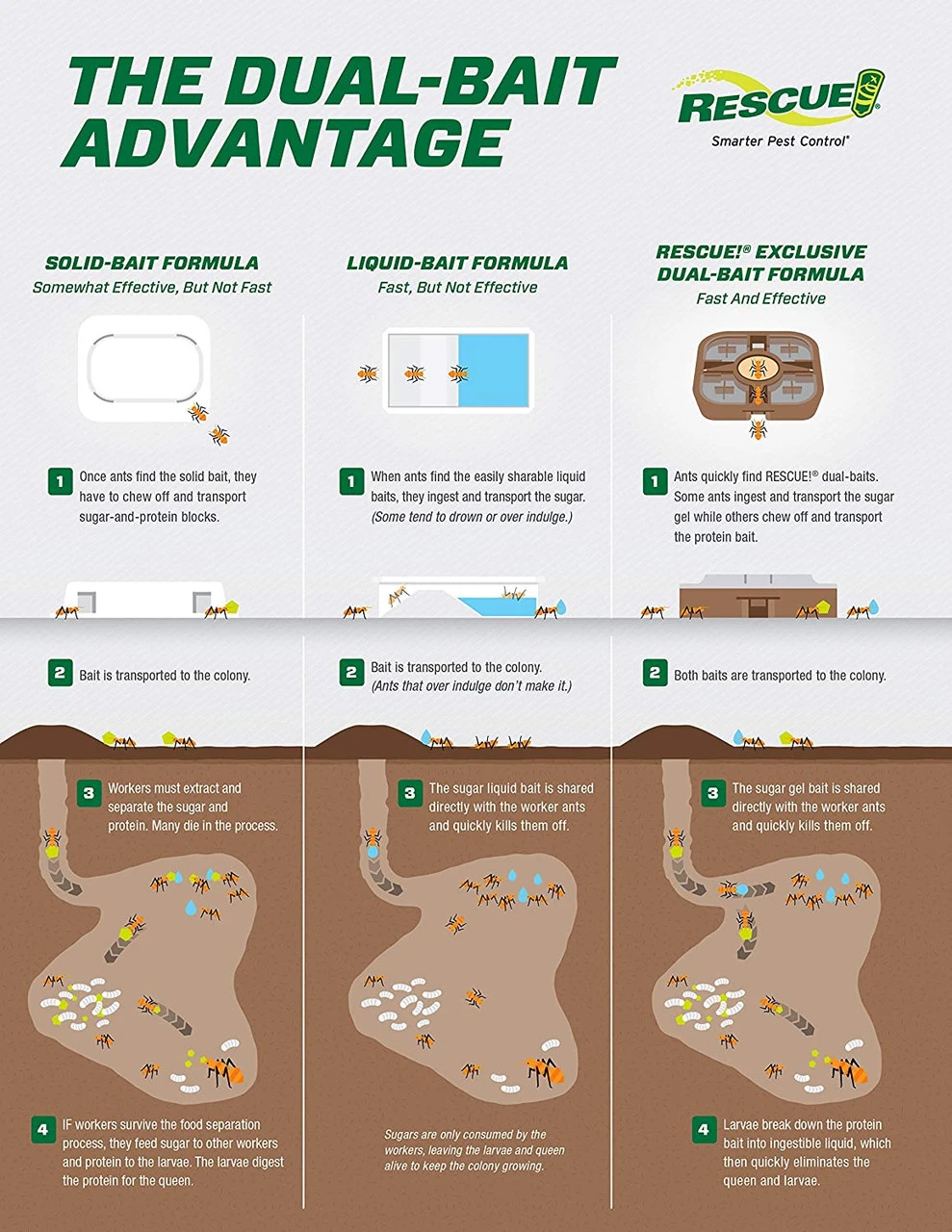 THE DUAL-BAIT ADVANTAGE

RESCUE!
Smarter Pest Control®

SOLID-BAIT FORMULA
Somewhat Effective, But Not Fast

1 Once ants find the solid bait, they have to chew off and transport sugar-and-protein blocks.

2 Bait is transported to the colony.

3 Workers must extract and separate the sugar and protein. Many die in the process.

4 IF workers survive the food separation process, they feed sugar to other workers and protein to the larvae. The larvae digest the protein for the queen.

LIQUID-BAIT FORMULA
Fast, But Not Effective

1 When ants find the easily sharable liquid baits, they ingest and transport the sugar. (Some tend to drown or over indulge.)

2 Bait is transported to the colony. (Ants that over indulge don't make it.)

3 The sugar liquid bait is shared directly with the worker ants and quickly kills them off.

Sugars are only consumed by the workers, leaving the larvae and queen alive to keep the colony growing.

RESCUE!® EXCLUSIVE DUAL-BAIT FORMULA
Fast And Effective

1 Ants quickly find RESCUE!® dual-baits. Some ants ingest and transport the sugar gel while others chew off and transport the protein bait.

2 Both baits are transported to the colony.

3 The sugar gel bait is shared directly with the worker ants and quickly kills them off.

4 Larvae break down the protein bait into ingestible liquid, which then quickly eliminates the queen and larvae.