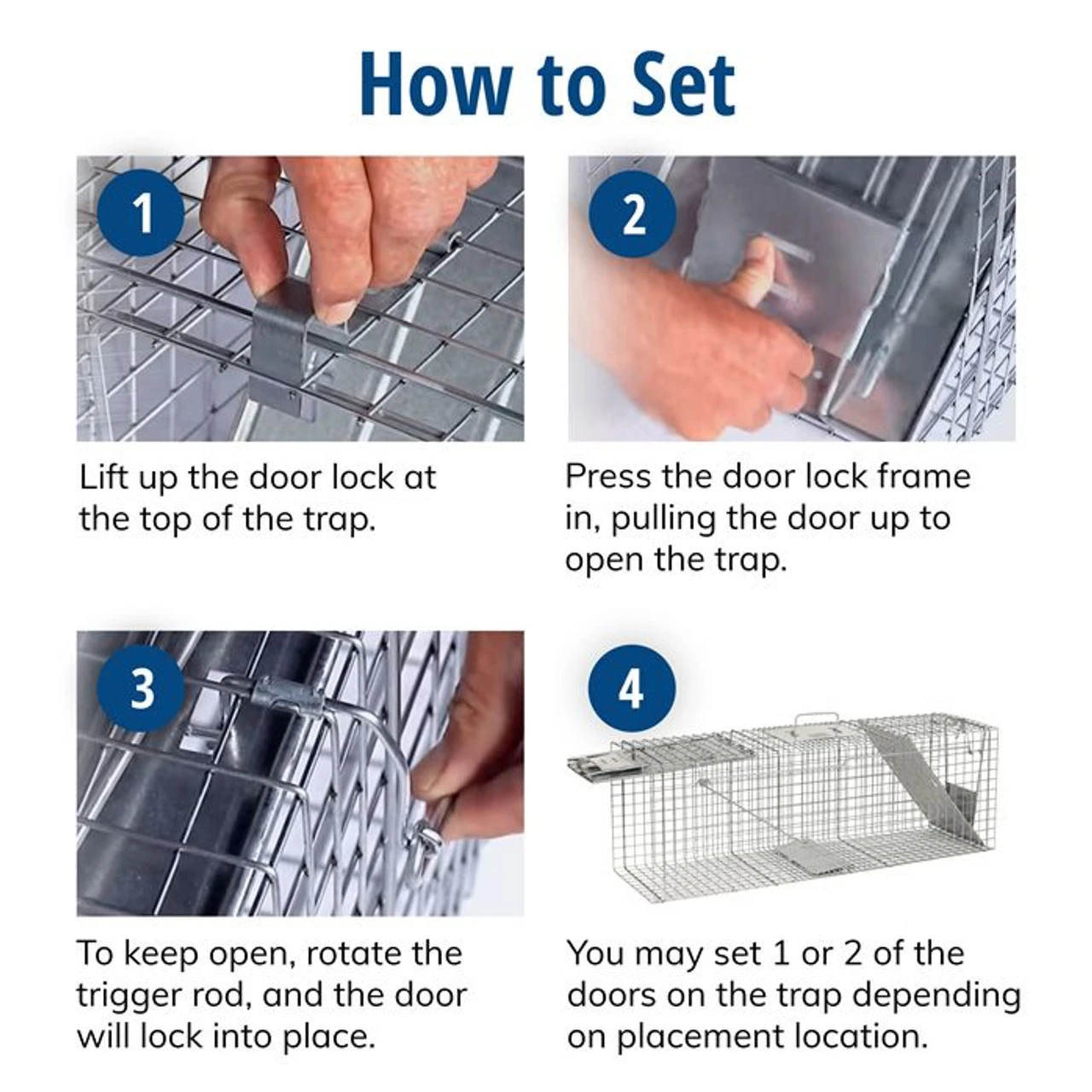 How to Set

1

Lift up the door lock at the top of the trap.

2

Press the door lock frame in, pulling the door up to open the trap.

3

To keep open, rotate the trigger rod, and the door will lock into place.

4

You may set 1 or 2 of the doors on the trap depending on placement location.